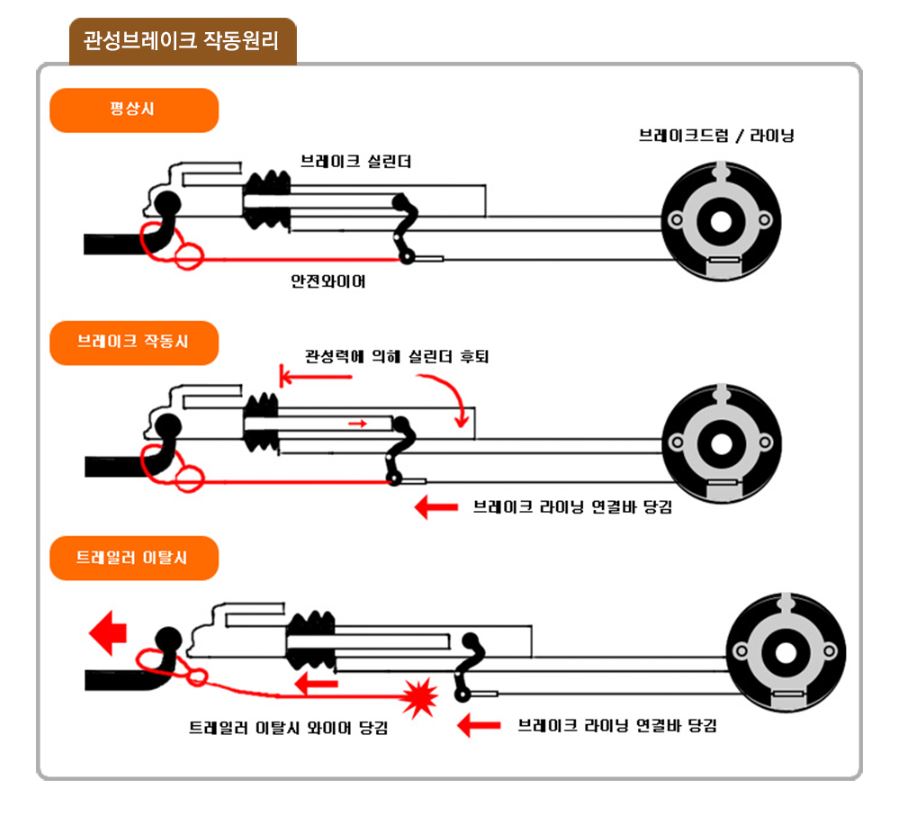 관성브레이크 작동원리

평상시

브레이크 실린더

브레이크드럼 / 라이닝

안전와이어

브레이크 작동시

관성력에 의해 실린더 후퇴

브레이크 라이닝 연결바 당김

트레일러 이탈시

트레일러 이탈시 와이어 당김

브레이크 라이닝 연결바 당김